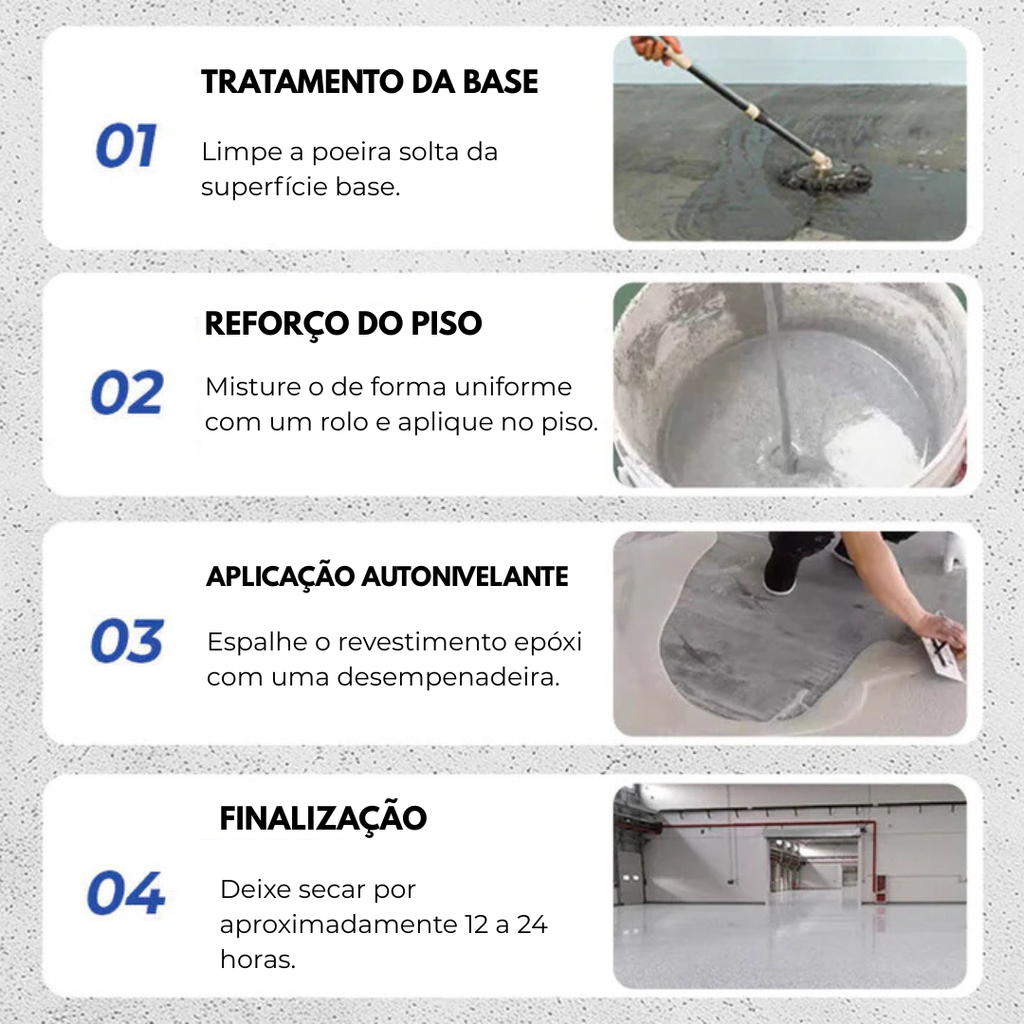 01

TRATAMENTO DA BASE

Limpe a poeira solta da superfície base.

02

REFORÇO DO PISO

Misture o de forma uniforme com um rolo e aplique no piso.

03

APLICAÇÃO AUTONIVELANTE

Espalhe o revestimento epóxi com uma desempenadeira.

04

FINALIZAÇÃO

Deixe secar por aproximadamente 12 a 24 horas.